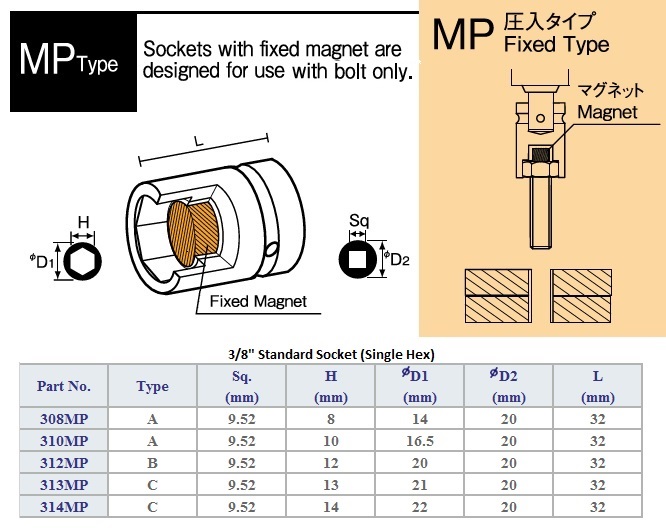 MP Type

Sockets with fixed magnet are designed for use with bolt only.

MP 圧入タイプ
Fixed Type

マグネット
Magnet

L

H

$\phi$D1

Sq

$\phi$D2

Fixed Magnet

3/8" Standard Socket (Single Hex)

| Part No. | Type | Sq. (mm) | H (mm) | $\phi$D1 (mm) | $\phi$D2 (mm) | L (mm) |
|---|---|---|---|---|---|---|
| 308MP | A | 9.52 | 8 | 14 | 20 | 32 |
| 310MP | A | 9.52 | 10 | 16.5 | 20 | 32 |
| 312MP | B | 9.52 | 12 | 20 | 20 | 32 |
| 313MP | C | 9.52 | 13 | 21 | 20 | 32 |
| 314MP | C | 9.52 | 14 | 22 | 20 | 32 |